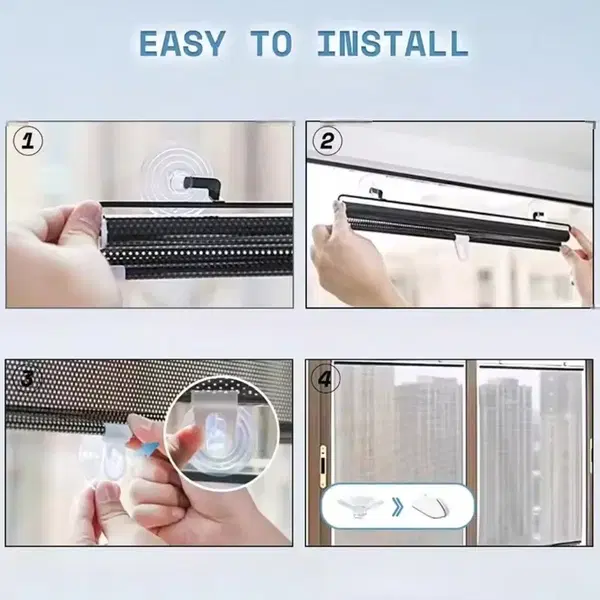 EASY TO INSTALL

1

2

3

4